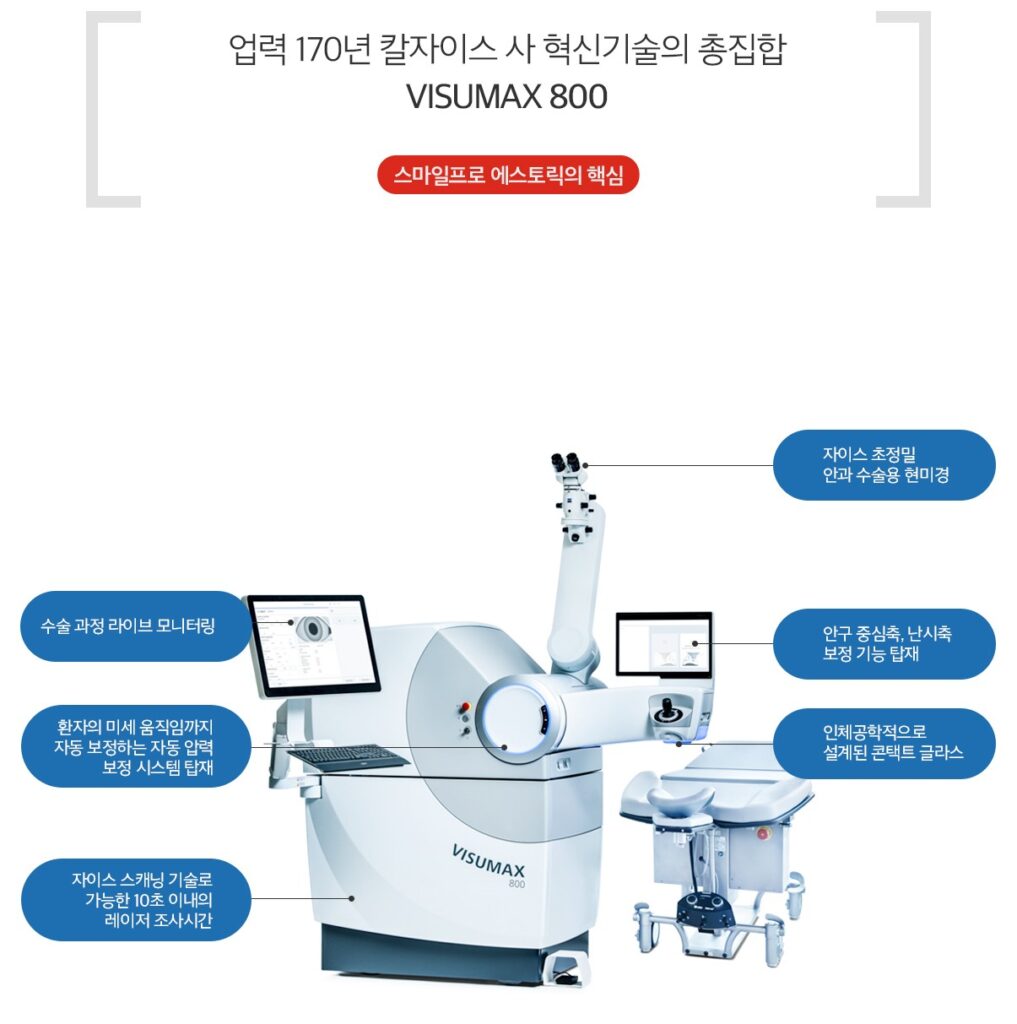 업력 170년 칼자이스 사 혁신기술의 총집합
VISUMAX 800

스마일프로 에스토릭의 핵심

자이스 초정밀
안과 수술용 현미경

수술 과정 라이브 모니터링

안구 중심축, 난시축
보정 기능 탑재

환자의 미세 움직임까지
자동 보정하는 자동 압력
보정 시스템 탑재

인체공학적으로
설계된 콘택트 글라스

자이스 스캐닝 기술로
가능한 10초 이내의
레이저 조사시간

VISUMAX
800